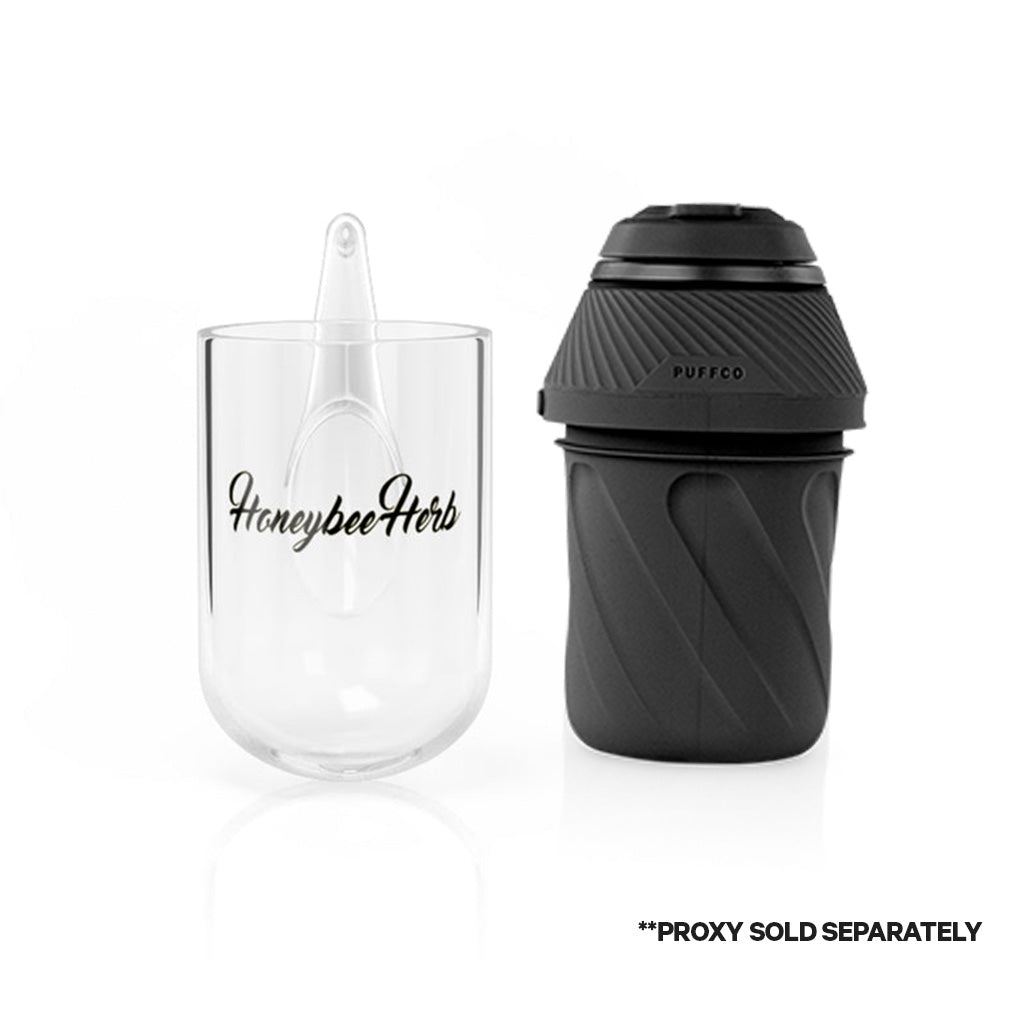 HoneybeeHerb

PUFFCO

**PROXY SOLD SEPARATELY