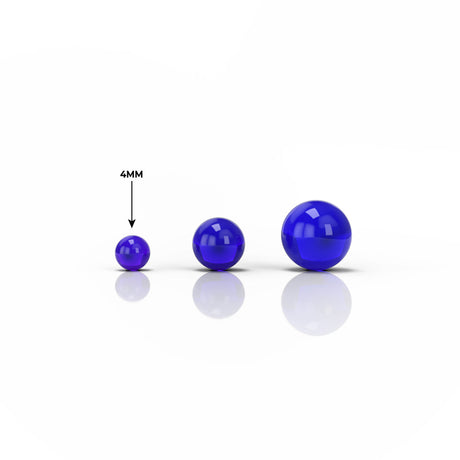 4MM